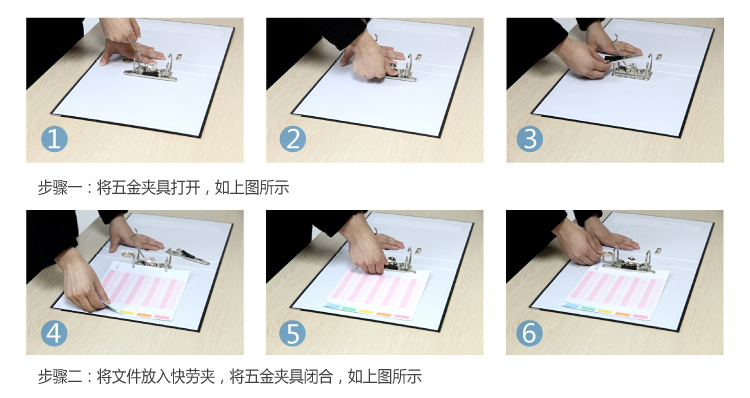 1

2

3

步骤一：将五金夹具打开，如上图所示

4

5

6

步骤二：将文件放入快劳夹，将五金夹具闭合，如上图所示