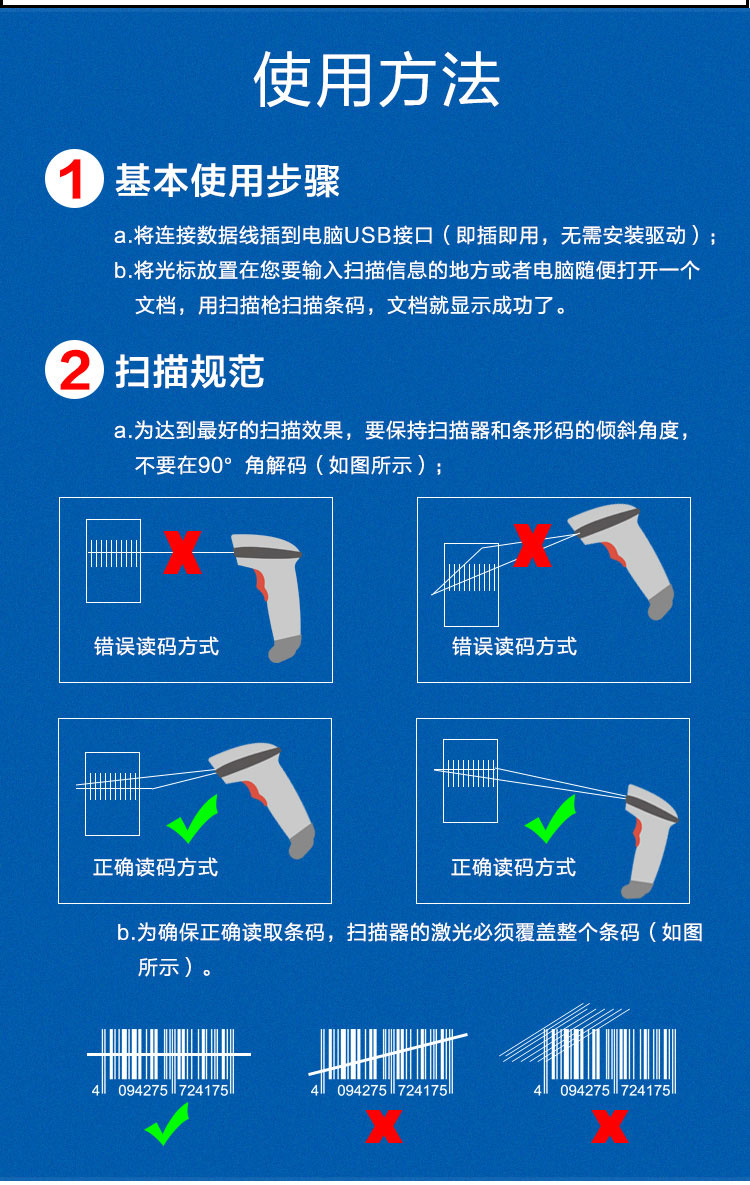 使用方法

1 基本使用步骤

a.将连接数据线插到电脑USB接口（即插即用，无需安装驱动）；

b.将光标放置在您要输入扫描信息的地方或者电脑随便打开一个文档，用扫描枪扫描条码，文档就显示成功了。

2 扫描规范

a.为达到最好的扫描效果，要保持扫描器和条形码的倾斜角度，不要在90° 角解码（如图所示）；

错误读码方式

错误读码方式

正确读码方式

正确读码方式

b.为确保正确读取条码，扫描器的激光必须覆盖整个条码（如图所示）。

4 094275 724175

4 094275 724175

4 094275 724175