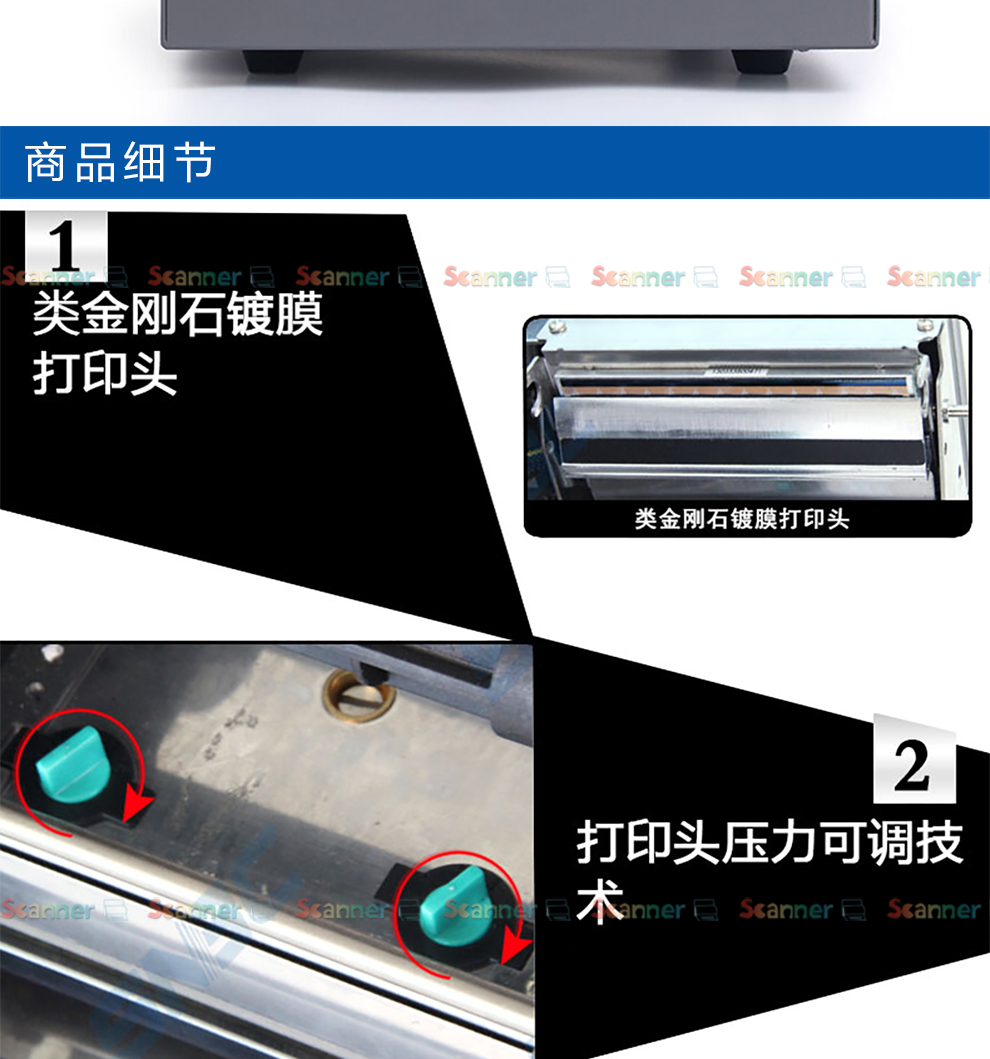 商品细节

1

Scanner Scanner Scanner Scanner Scanner Scanner Scanner

类金刚石镀膜打印头

类金刚石镀膜打印头

2

打印头压力可调技术

Scanner Scanner Scanner Scanner Scanner Scanner Scanner