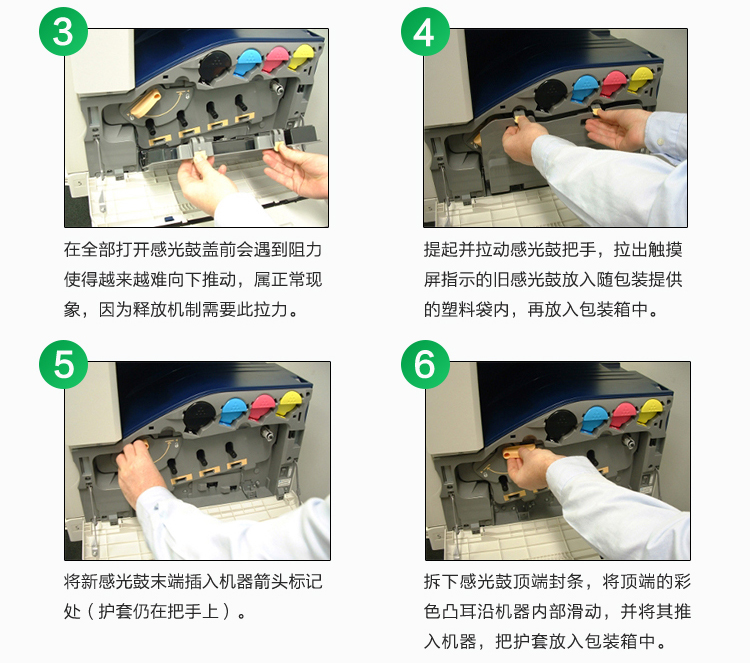 3

在全部打开感光鼓盖前会遇到阻力使得越来越难向下推动，属正常现象，因为释放机制需要此拉力。

4

提起并拉动感光鼓把手，拉出触摸屏指示的旧感光鼓放入随包装提供的塑料袋内，再放入包装箱中。

5

将新感光鼓末端插入机器箭头标记处（护套仍在把手上）。

6

拆下感光鼓顶端封条，将顶端的彩色凸耳沿机器内部滑动，并将其推入机器，把护套放入包装箱中。