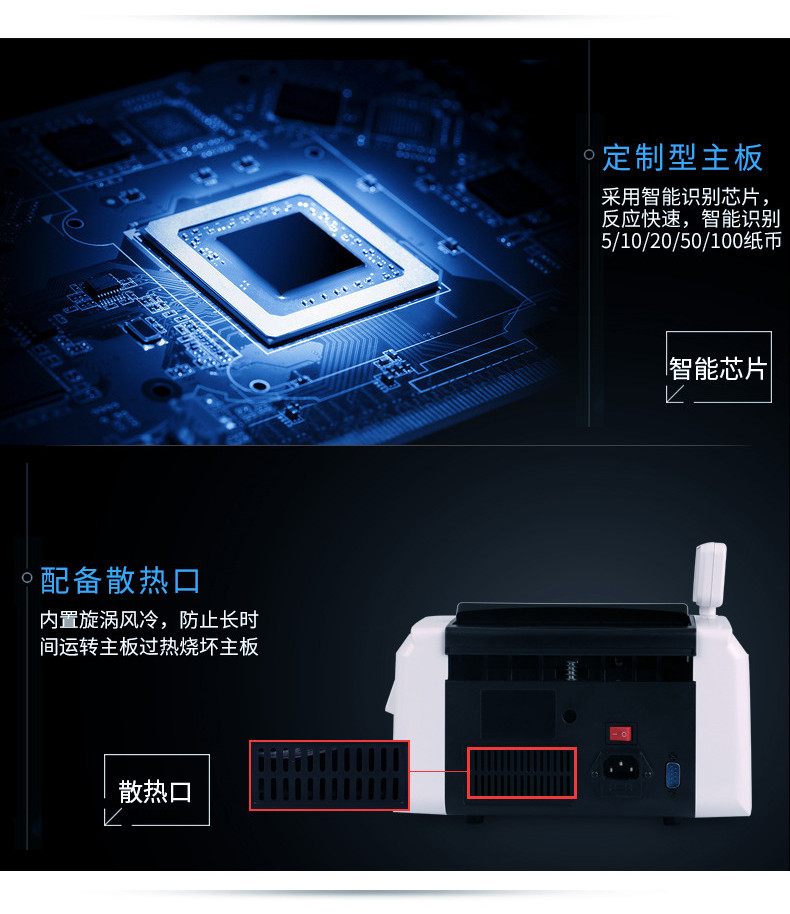 定制型主板

采用智能识别芯片，反应快速，智能识别5/10/20/50/100纸币

智能芯片

配备散热口

内置旋涡风冷，防止长时间运转主板过热烧坏主板

散热口