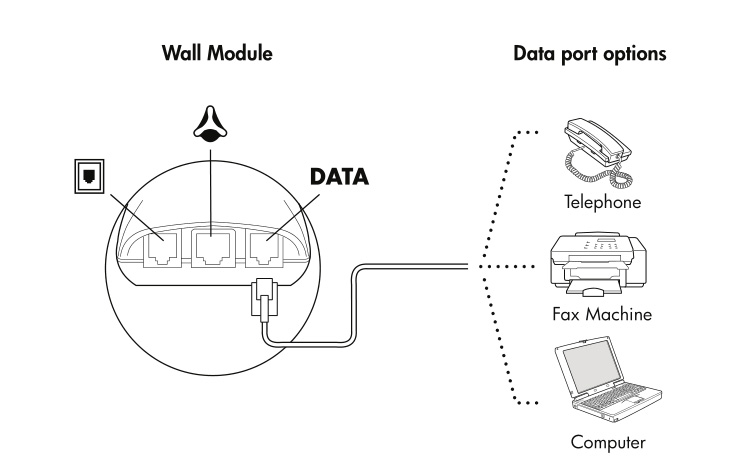 Wall Module

Data port options

DATA

Telephone

Fax Machine

Computer