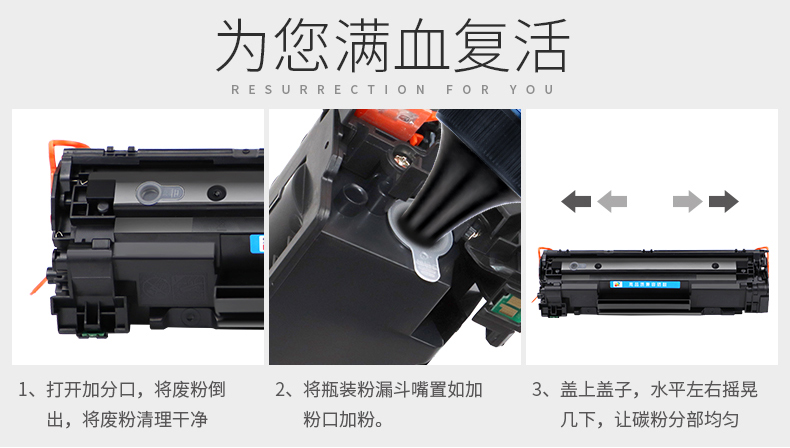 为您满血复活

RESURRECTION FOR YOU

1、打开加分口，将废粉倒出，将废粉清理干净

2、将瓶装粉漏斗嘴置如加粉口加粉。

3、盖上盖子，水平左右摇晃几下，让碳粉分部均匀