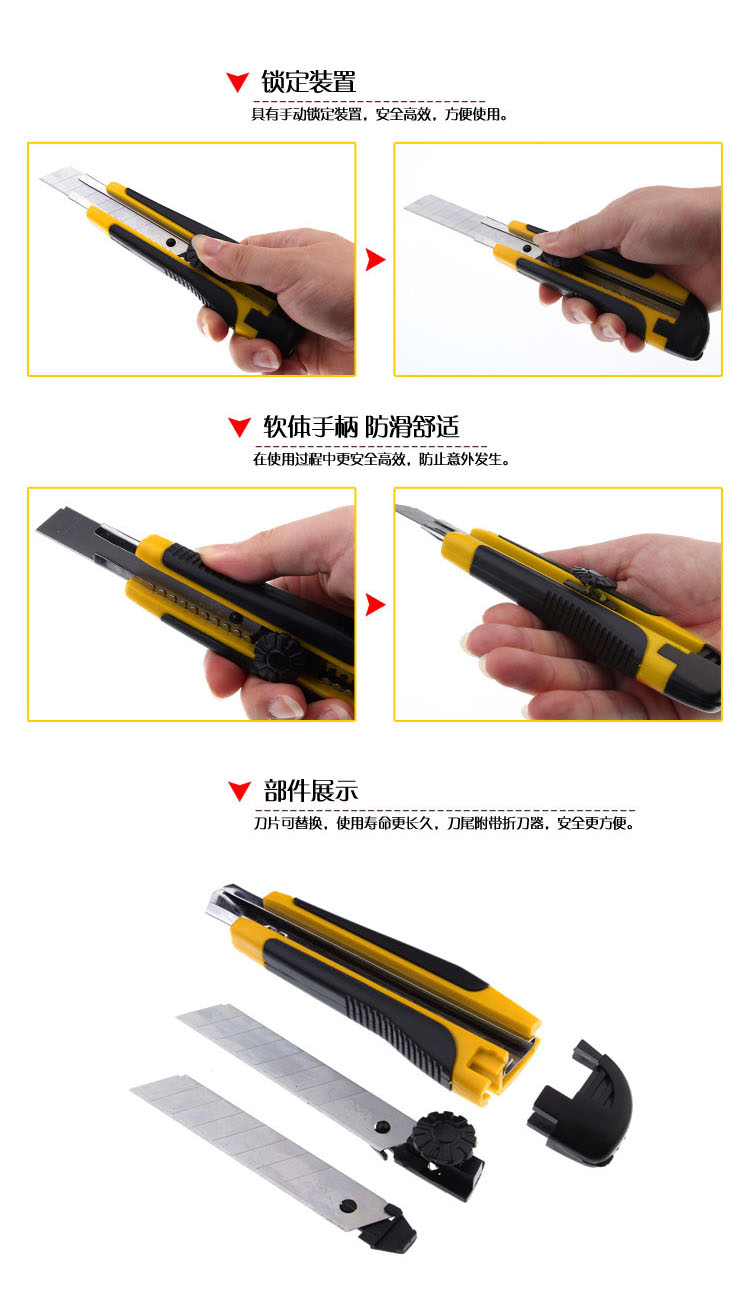 锁定装置
具有手动锁定装置，安全高效，方便使用。

软体手柄 防滑舒适
在使用过程中更安全高效，防止意外发生。

部件展示
刀片可替换，使用寿命更长久，刀尾附带折刀器，安全更方便。