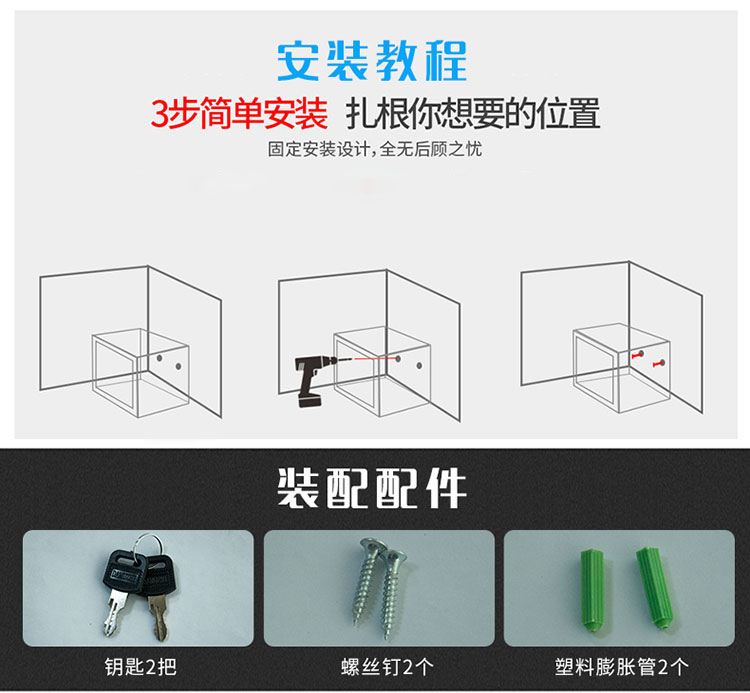 安装教程

3步简单安装 扎根你想要的位置

固定安装设计，全无后顾之忧

装配配件

钥匙2把

螺丝钉2个

塑料膨胀管2个