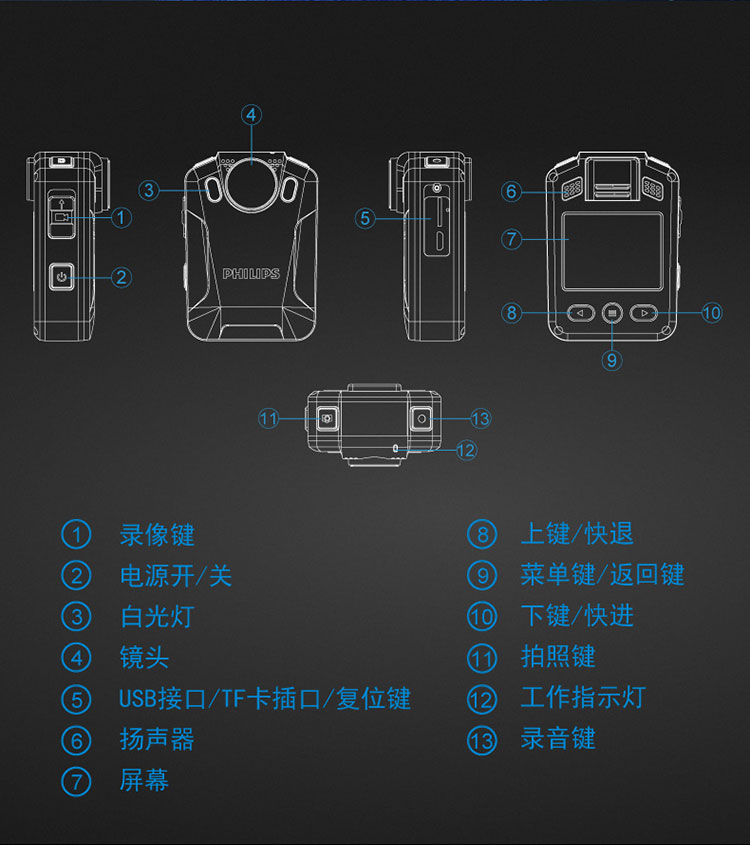 4
3
1
2
PHILIPS
5
6
7
8
10
9
11
13
12

① 录像键
② 电源开/关
③ 白光灯
④ 镜头
⑤ USB接口/TF卡插口/复位键
⑥ 扬声器
⑦ 屏幕

⑧ 上键/快退
⑨ 菜单键/返回键
⑩ 下键/快进
⑪ 拍照键
⑫ 工作指示灯
⑬ 录音键