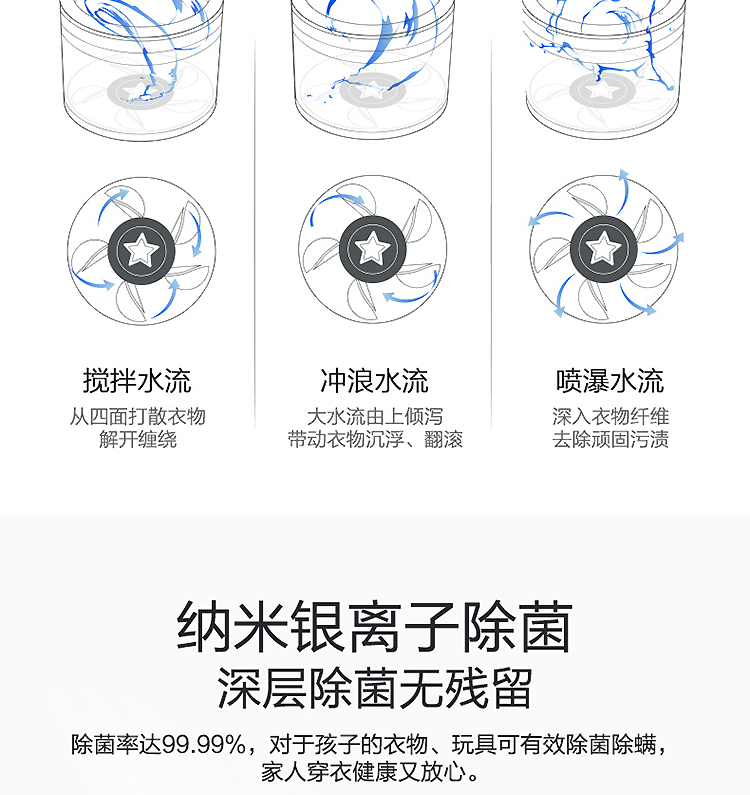 搅拌水流
从四面打散衣物
解开缠绕

冲浪水流
大水流由上倾泻
带动衣物沉浮、翻滚

喷瀑水流
深入衣物纤维
去除顽固污渍

纳米银离子除菌
深层除菌无残留

除菌率达99.99%，对于孩子的衣物、玩具可有效除菌除螨，家人穿衣健康又放心。