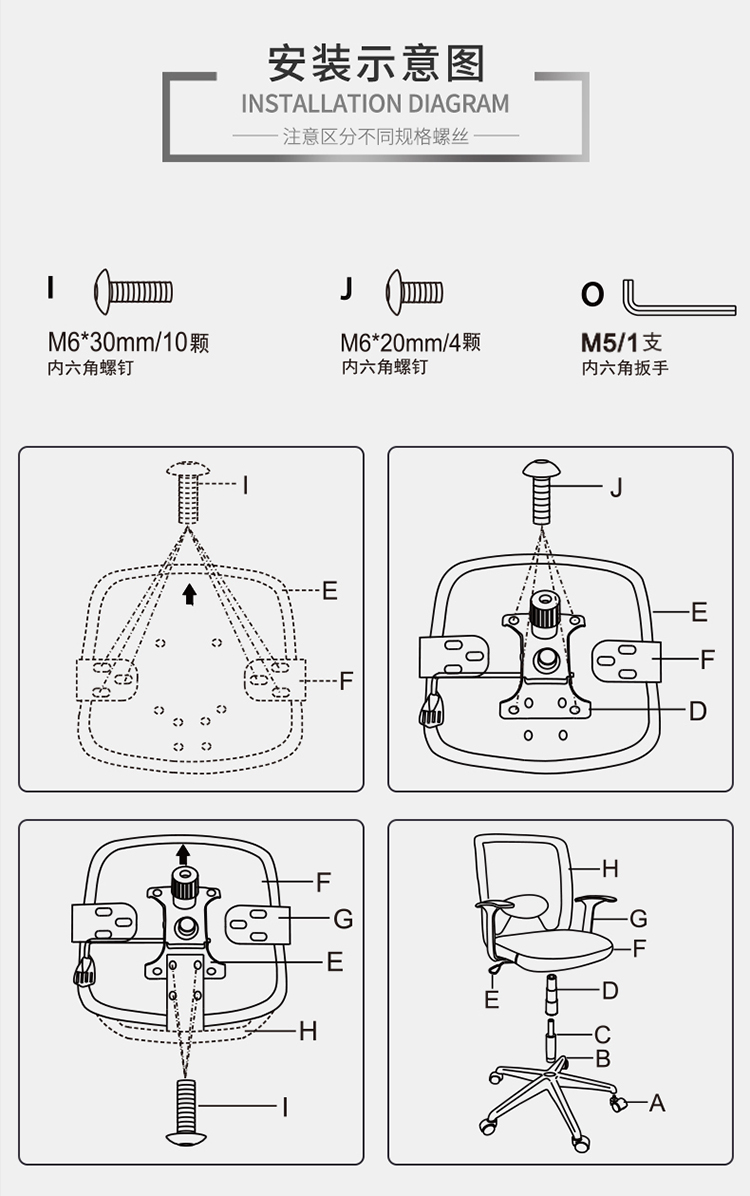 安装示意图
INSTALLATION DIAGRAM
注意区分不同规格螺丝

I
M6*30mm/10颗
内六角螺钉

J
M6*20mm/4颗
内六角螺钉

O
M5/1支
内六角扳手

I
E
F

J
E
F
D

F
G
E
H
I

H
G
F
E
D
C
B
A