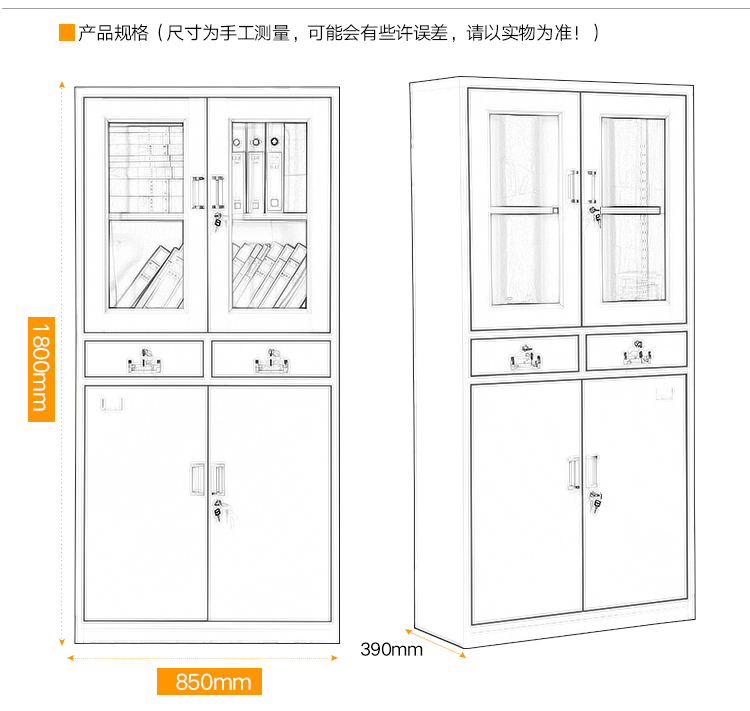 产品规格（尺寸为手工测量，可能会有些许误差，请以实物为准！）

1800mm

390mm

850mm