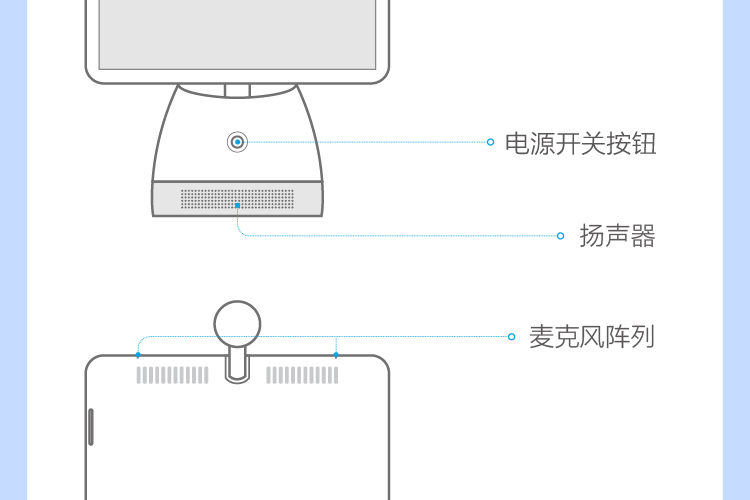 电源开关按钮

扬声器

麦克风阵列