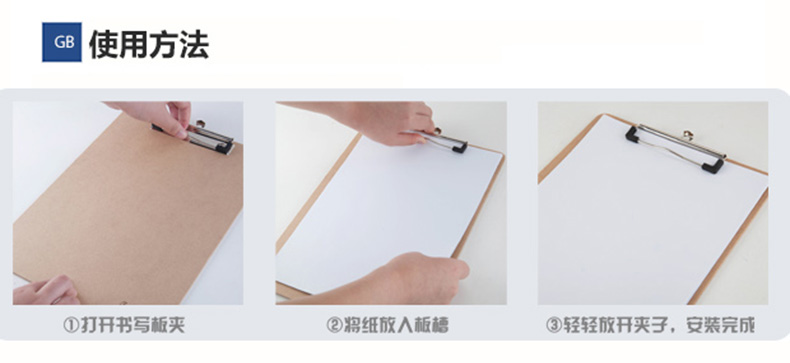 GB 使用方法

①打开书写板夹

②将纸放入板槽

③轻轻放开夹子，安装完成