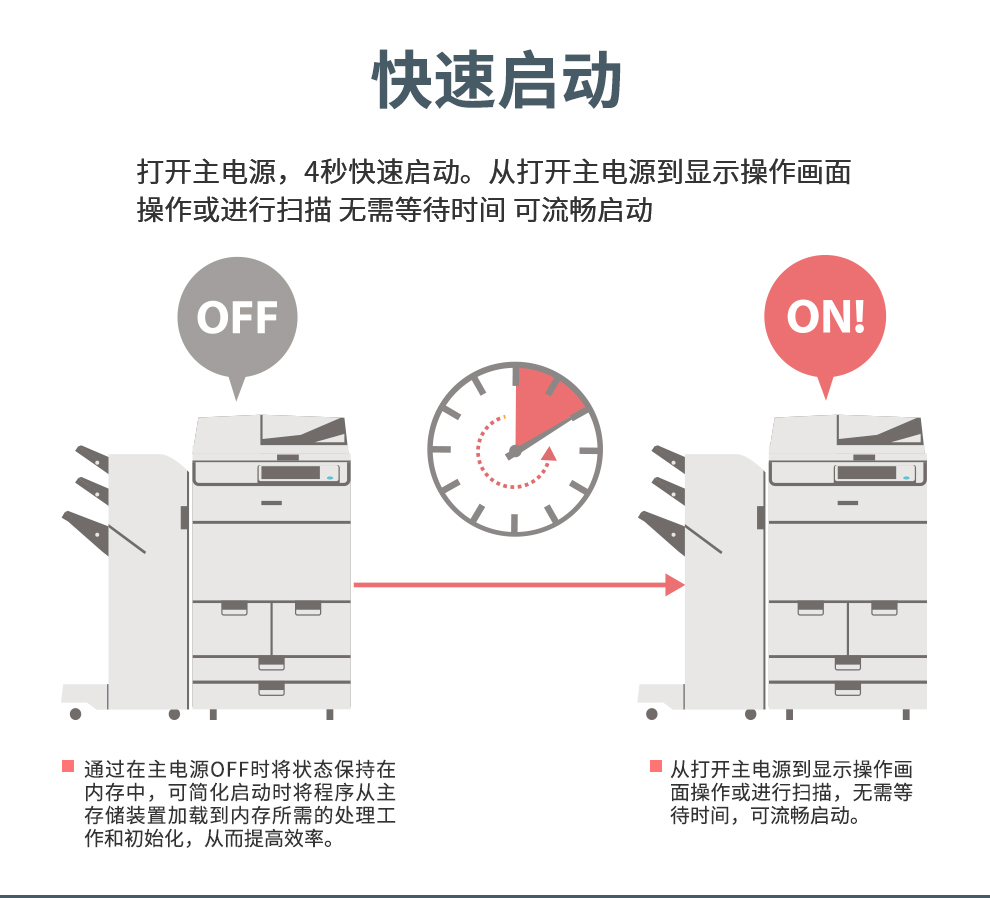 快速启动

打开主电源，4秒快速启动。从打开主电源到显示操作画面操作或进行扫描 无需等待时间 可流畅启动

OFF

ON!

通过在主电源OFF时将状态保持在内存中，可简化启动时将程序从主存储装置加载到内存所需的处理工作和初始化，从而提高效率。

从打开主电源到显示操作画面操作或进行扫描，无需等待时间，可流畅启动。