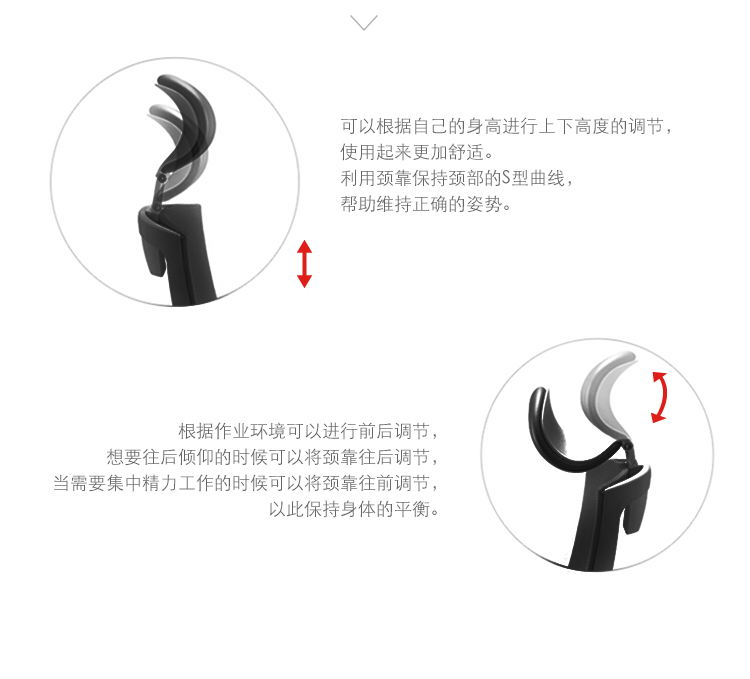 可以根据自己的身高进行上下高度的调节，
使用起来更加舒适。
利用颈靠保持颈部的S型曲线，
帮助维持正确的姿势。

根据作业环境可以进行前后调节，
想要往后倾仰的时候可以将颈靠往后调节，
当需要集中精力工作的时候可以将颈靠往前调节，
以此保持身体的平衡。