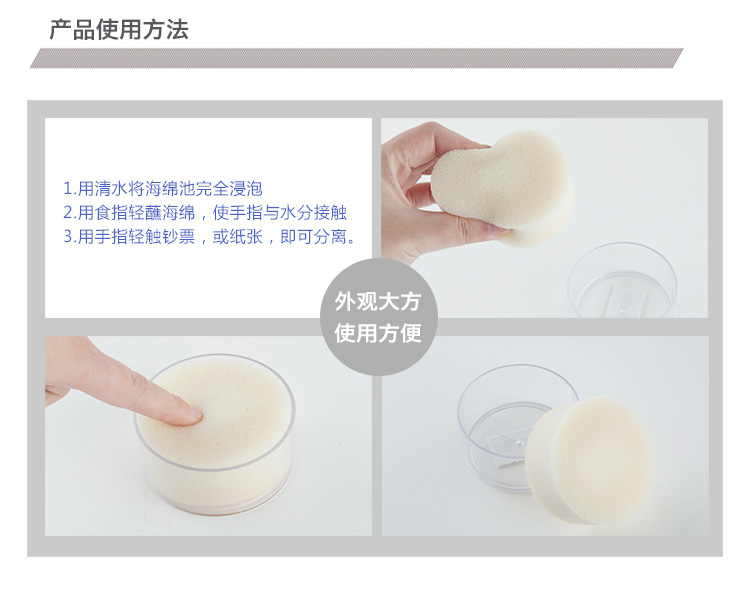 产品使用方法

1.用清水将海绵池完全浸泡
2.用食指轻蘸海绵，使手指与水分接触
3.用手指轻触钞票，或纸张，即可分离。

外观大方
使用方便