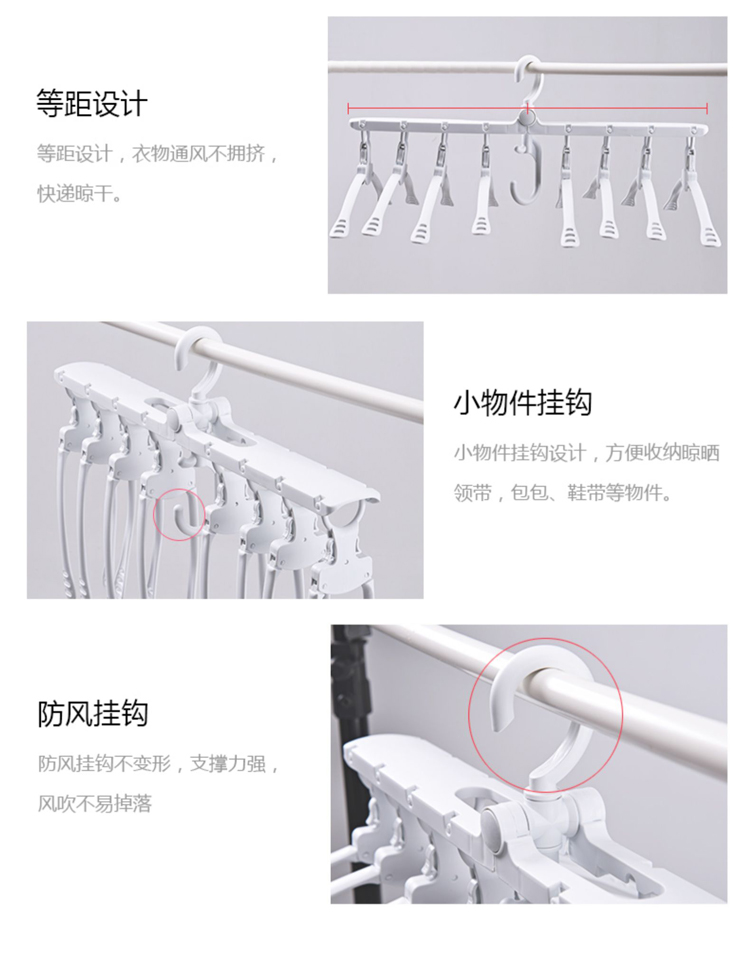 等距设计

等距设计，衣物通风不拥挤，快递晾干。

小物件挂钩

小物件挂钩设计，方便收纳晾晒领带，包包、鞋带等物件。

防风挂钩

防风挂钩不变形，支撑力强，风吹不易掉落