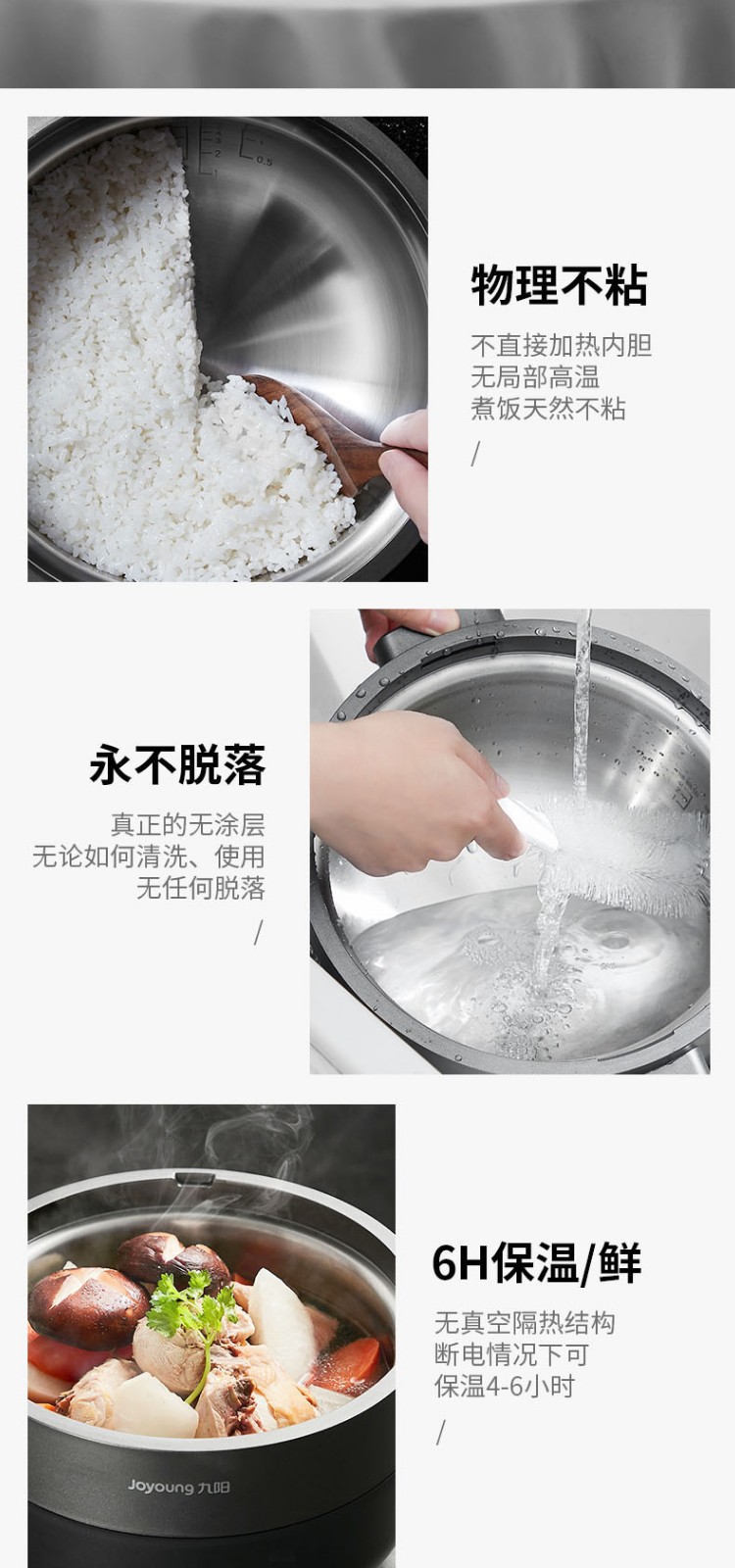 3
2
1
0.5

物理不粘

不直接加热内胆
无局部高温
煮饭天然不粘

/

永不脱落

真正的无涂层
无论如何清洗、使用
无任何脱落

/

6H保温/鲜

无真空隔热结构
断电情况下可
保温4-6小时

/

Joyoung 九阳