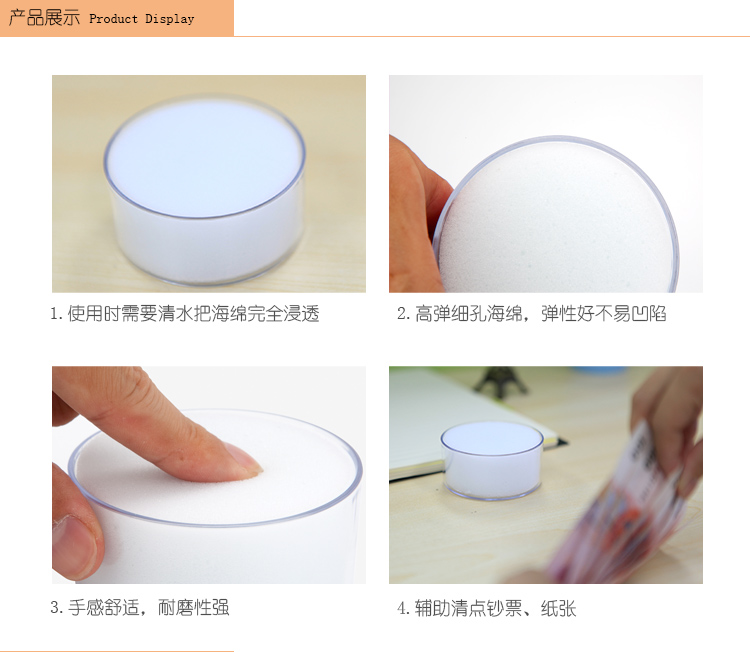 产品展示 Product Display

1. 使用时需要清水把海绵完全浸透

2. 高弹细孔海绵，弹性好不易凹陷

3. 手感舒适，耐磨性强

4. 辅助清点钞票、纸张