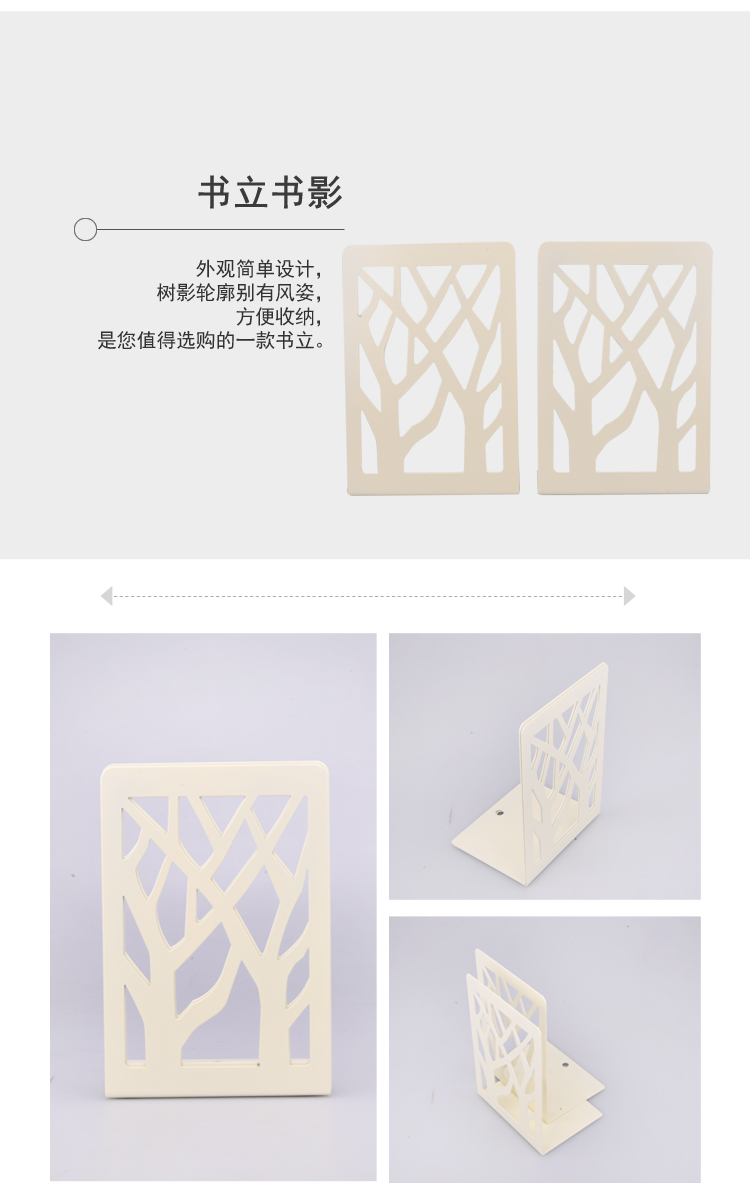 书立书影

外观简单设计，
树影轮廓别有风姿，
方便收纳，
是您值得选购的一款书立。