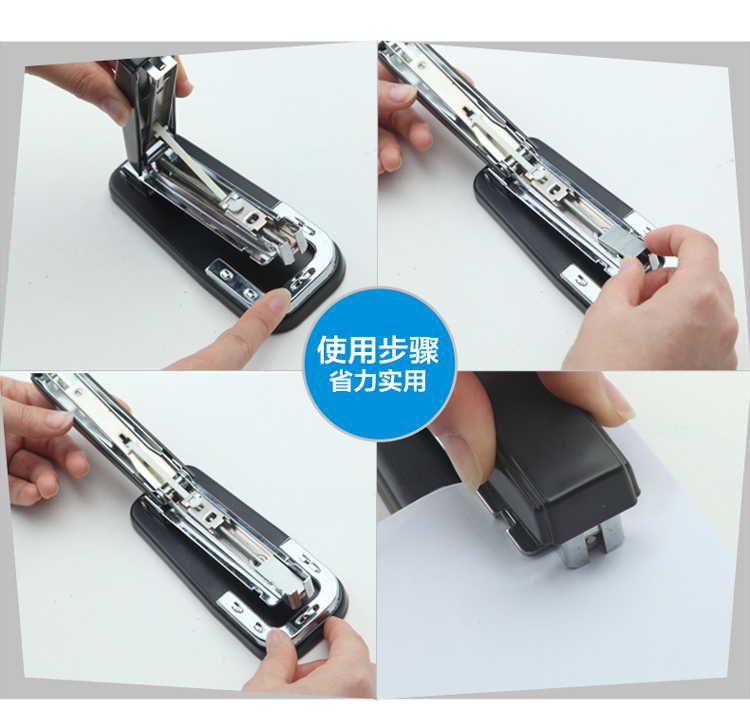 使用步骤
省力实用