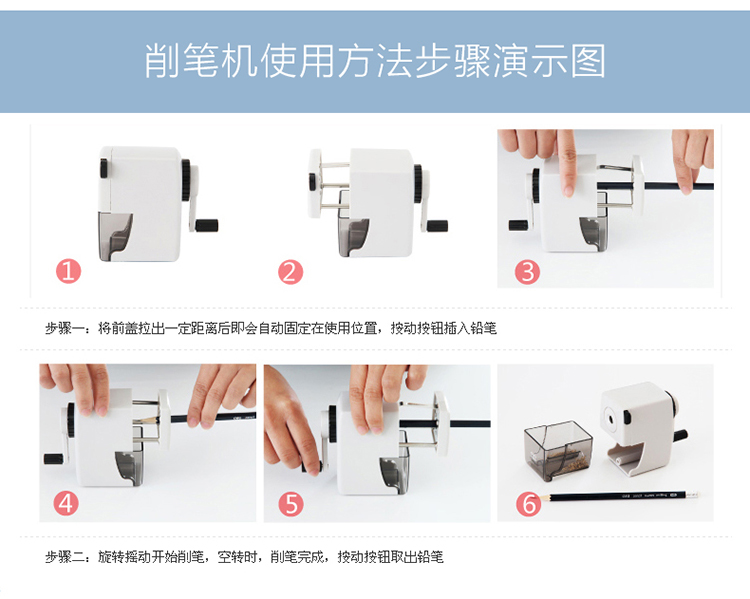 削笔机使用方法步骤演示图

1

2

3

步骤一：将前盖拉出一定距离后即会自动固定在使用位置，按动按钮插入铅笔

4

5

6

步骤二：旋转摇动开始削笔，空转时，削笔完成，按动按钮取出铅笔