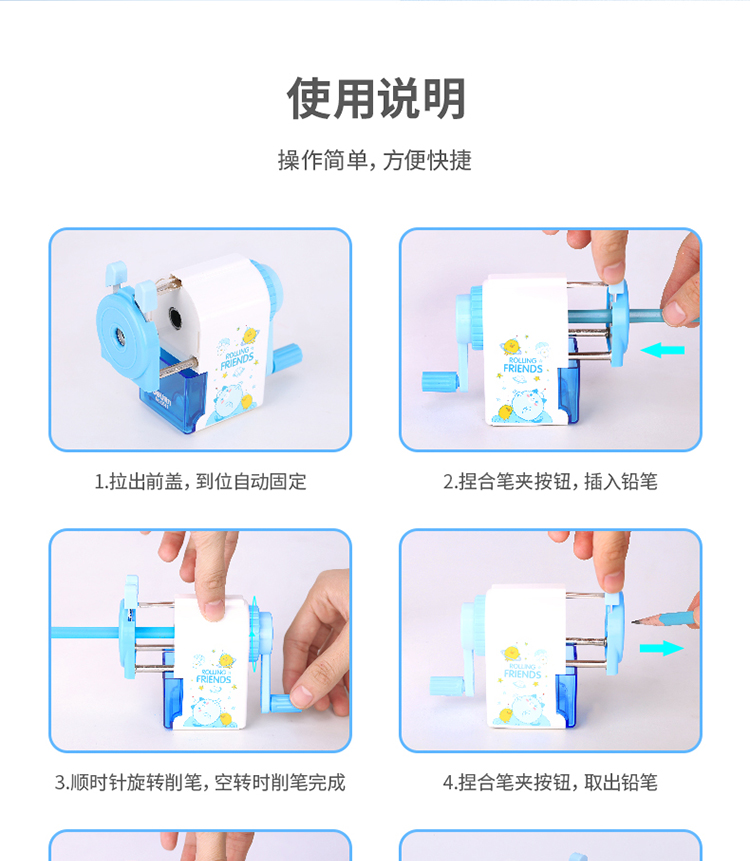 使用说明

操作简单，方便快捷

ROLLING FRIENDS

1.拉出前盖，到位自动固定

ROLLING FRIENDS

2.捏合笔夹按钮，插入铅笔

ROLLING FRIENDS

3.顺时针旋转削笔，空转时削笔完成

ROLLING FRIENDS

4.捏合笔夹按钮，取出铅笔