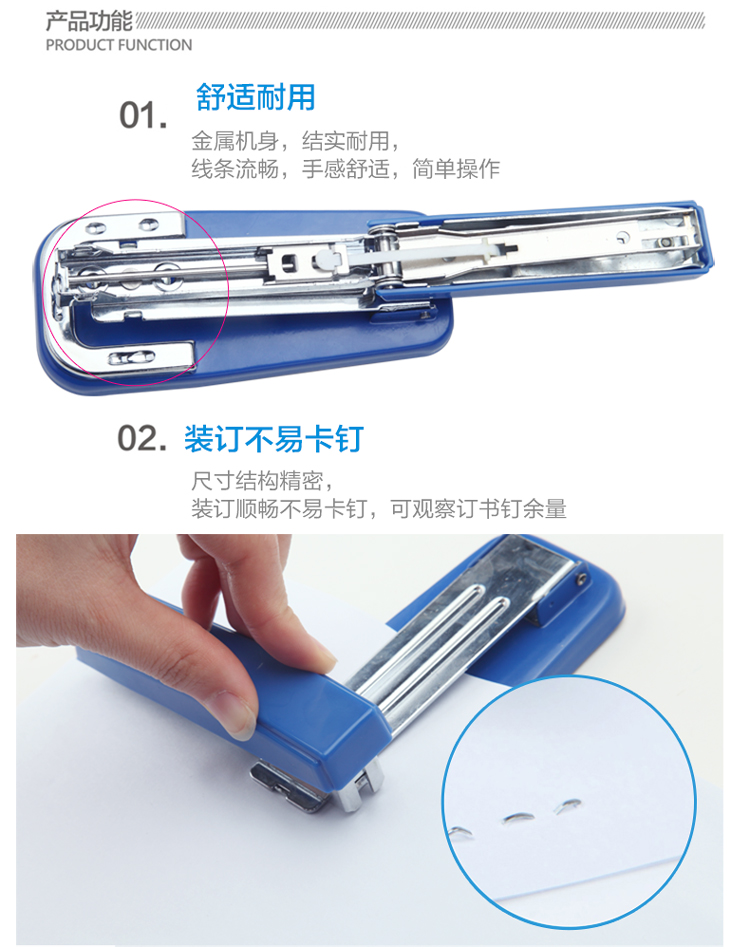 产品功能
PRODUCT FUNCTION

01. 舒适耐用
金属机身，结实耐用，
线条流畅，手感舒适，简单操作

02. 装订不易卡钉
尺寸结构精密，
装订顺畅不易卡钉，可观察订书钉余量