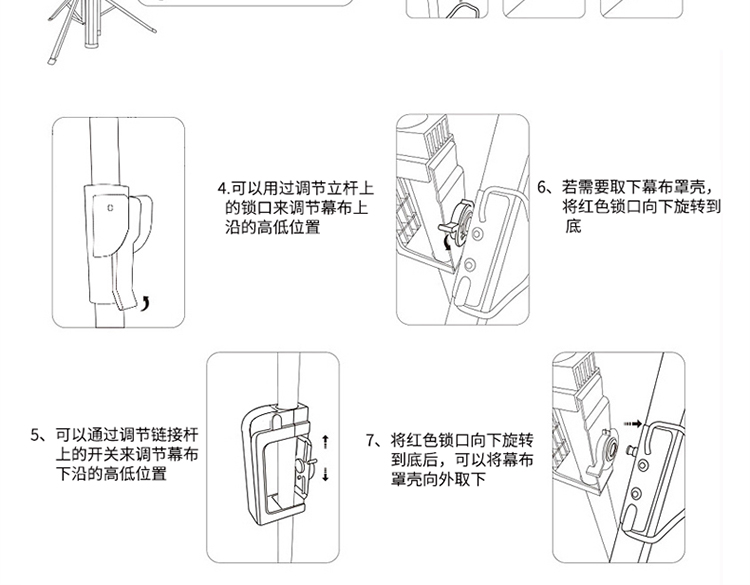 4.可以用过调节立杆上的锁口来调节幕布上沿的高低位置

6、若需要取下幕布罩壳，将红色锁口向下旋转到底

5、可以通过调节链接杆上的开关来调节幕布下沿的高低位置

7、将红色锁口向下旋转到底后，可以将幕布罩壳向外取下