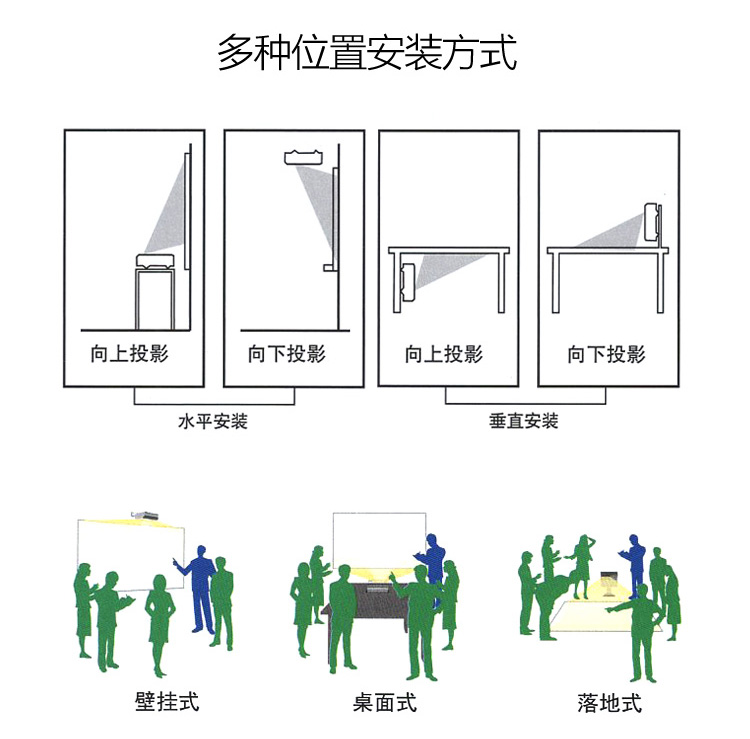 多种位置安装方式

向上投影

向下投影

向上投影

向下投影

水平安装

垂直安装

壁挂式

桌面式

落地式