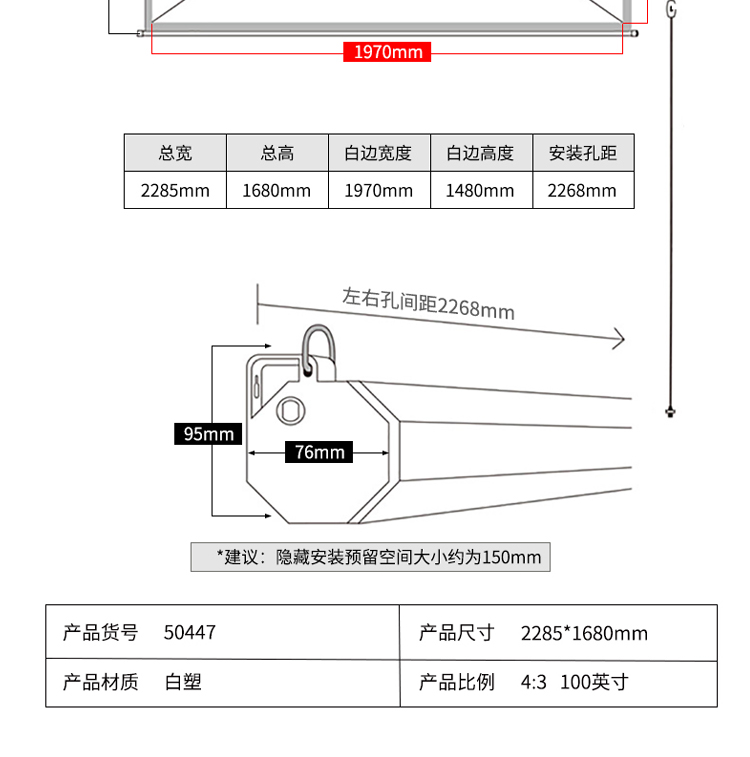 1970mm

| 总宽 | 总高 | 白边宽度 | 白边高度 | 安装孔距 |
|---|---|---|---|---|
| 2285mm | 1680mm | 1970mm | 1480mm | 2268mm |

左右孔间距2268mm

95mm

76mm

*建议：隐藏安装预留空间大小约为150mm

| 产品货号 50447 | 产品尺寸 2285*1680mm |
|---|---|
| 产品材质 白塑 | 产品比例 4:3 100英寸 |