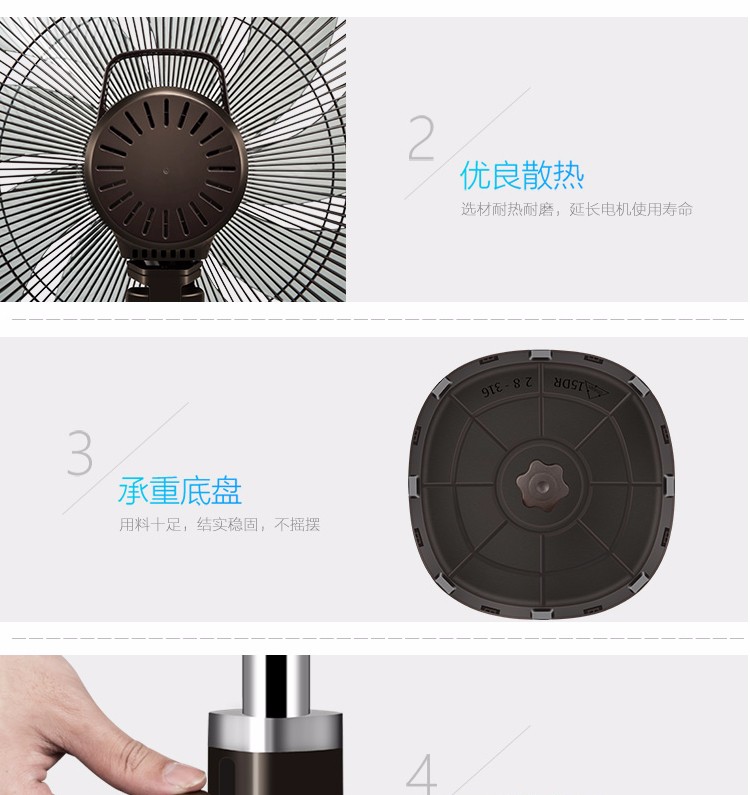 2
优良散热
选材耐热耐磨，延长电机使用寿命

3
承重底盘
用料十足，结实稳固，不摇摆

15DR
2 8 - 316

4