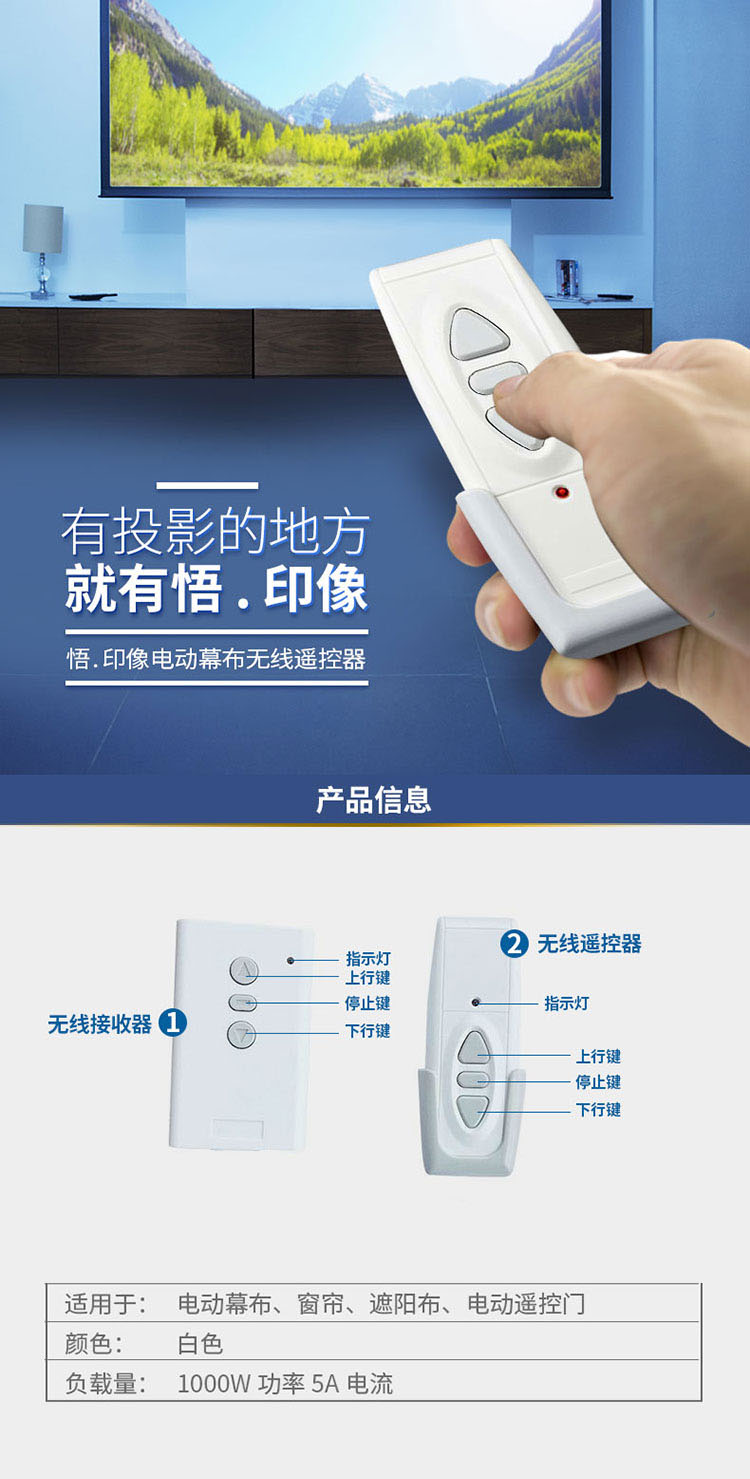 有投影的地方
就有悟.印像

悟.印像电动幕布无线遥控器

产品信息

无线接收器 1

指示灯
上行键
停止键
下行键

2 无线遥控器

指示灯

上行键
停止键
下行键

| 适用于： | 电动幕布、窗帘、遮阳布、电动遥控门 |
|---|---|
| 颜色： | 白色 |
| 负载量： | 1000W 功率 5A 电流 |