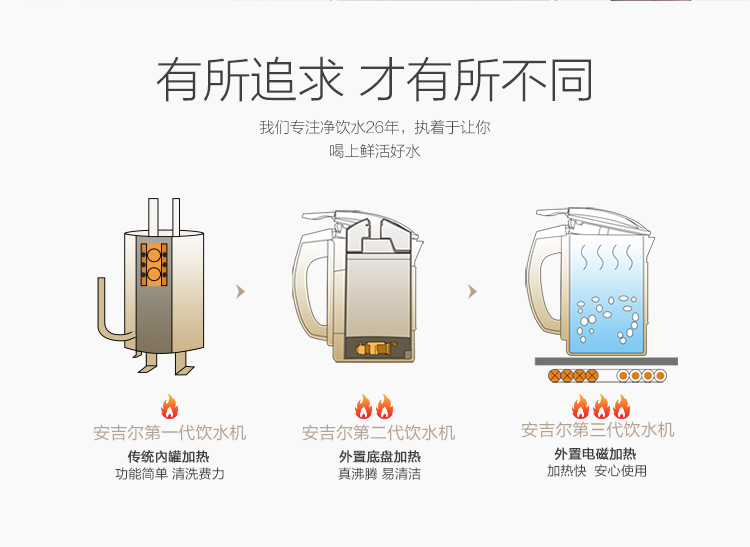 有所追求 才有所不同

我们专注净饮水26年，执着于让你喝上鲜活好水

安吉尔第一代饮水机
传统内罐加热
功能简单 清洗费力

安吉尔第二代饮水机
外置底盘加热
真沸腾 易清洁

安吉尔第三代饮水机
外置电磁加热
加热快 安心使用