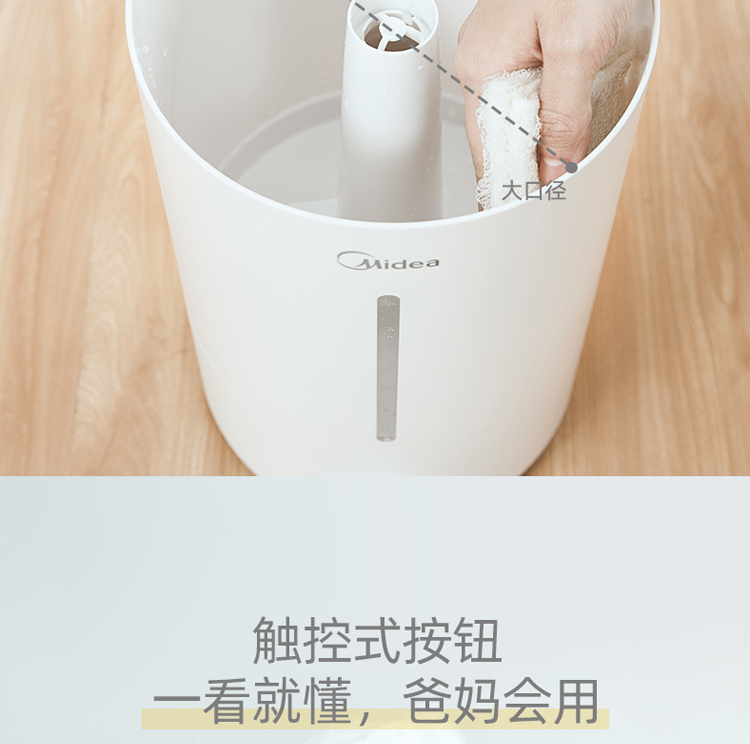 大口径

Midea

触控式按钮
一看就懂，爸妈会用