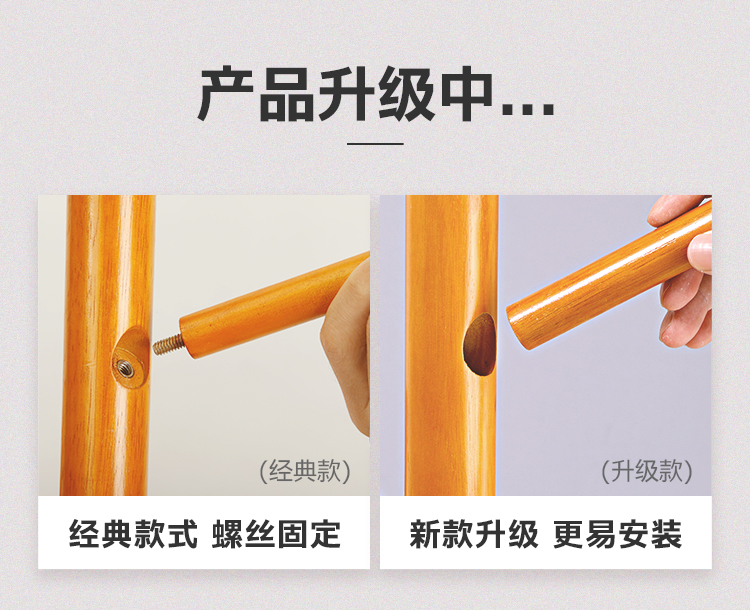 产品升级中...

(经典款)

经典款式 螺丝固定

(升级款)

新款升级 更易安装