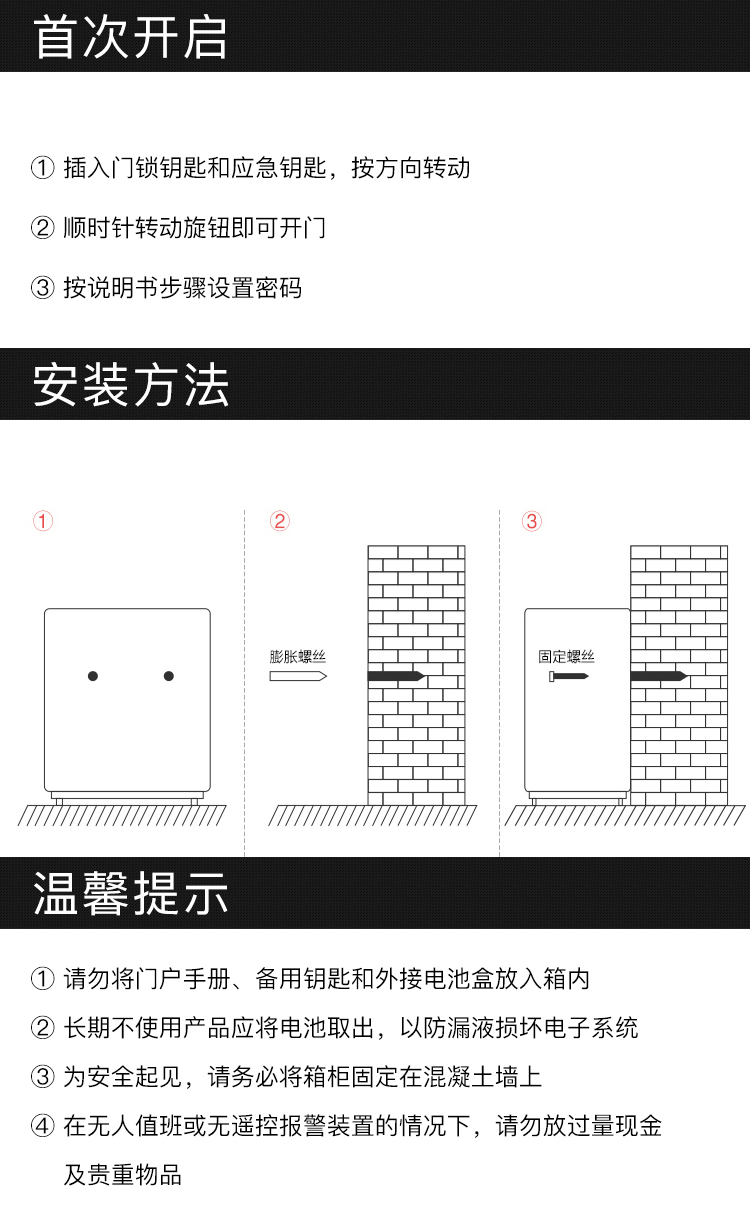 首次开启

① 插入门锁钥匙和应急钥匙，按方向转动

② 顺时针转动旋钮即可开门

③ 按说明书步骤设置密码

安装方法

①

②

膨胀螺丝

③

固定螺丝

温馨提示

① 请勿将门户手册、备用钥匙和外接电池盒放入箱内

② 长期不使用产品应将电池取出，以防漏液损坏电子系统

③ 为安全起见，请务必将箱柜固定在混凝土墙上

④ 在无人值班或无遥控报警装置的情况下，请勿放过量现金及贵重物品