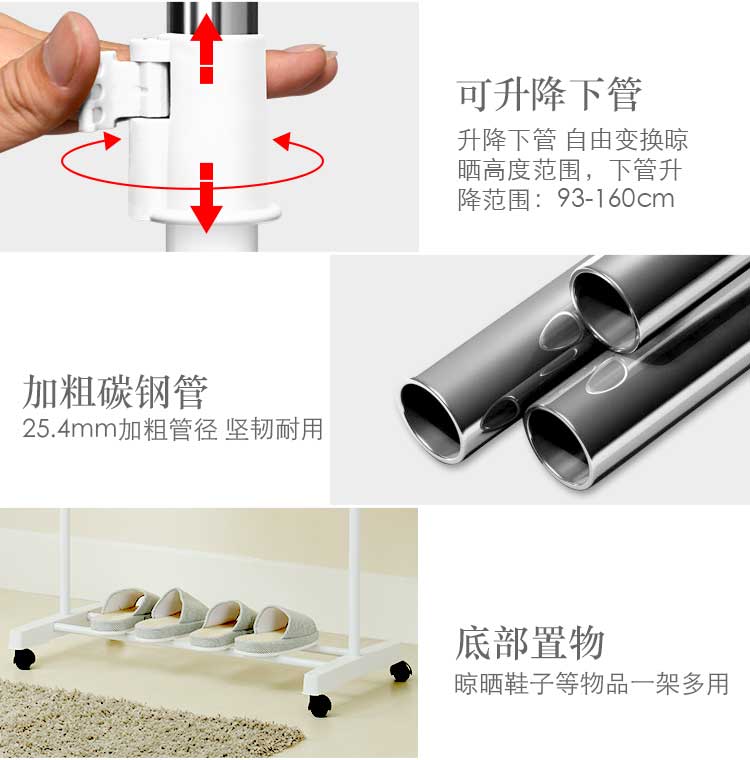 可升降下管

升降下管 自由变换晾晒高度范围，下管升降范围：93-160cm

加粗碳钢管

25.4mm加粗管径 坚韧耐用

底部置物

晾晒鞋子等物品一架多用