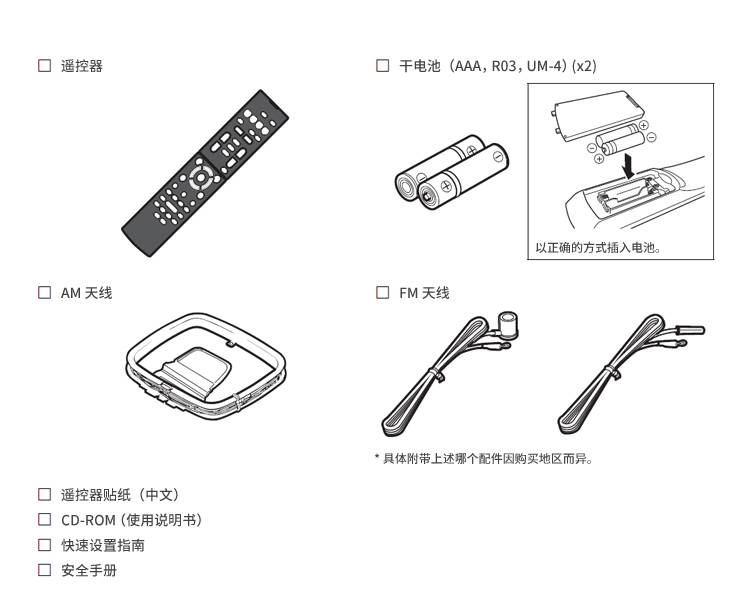 ☐ 遥控器

☐ 干电池（AAA，R03，UM-4）(x2)

以正确的方式插入电池。

☐ AM 天线

☐ FM 天线

* 具体附带上述哪个配件因购买地区而异。

☐ 遥控器贴纸（中文）
☐ CD-ROM（使用说明书）
☐ 快速设置指南
☐ 安全手册