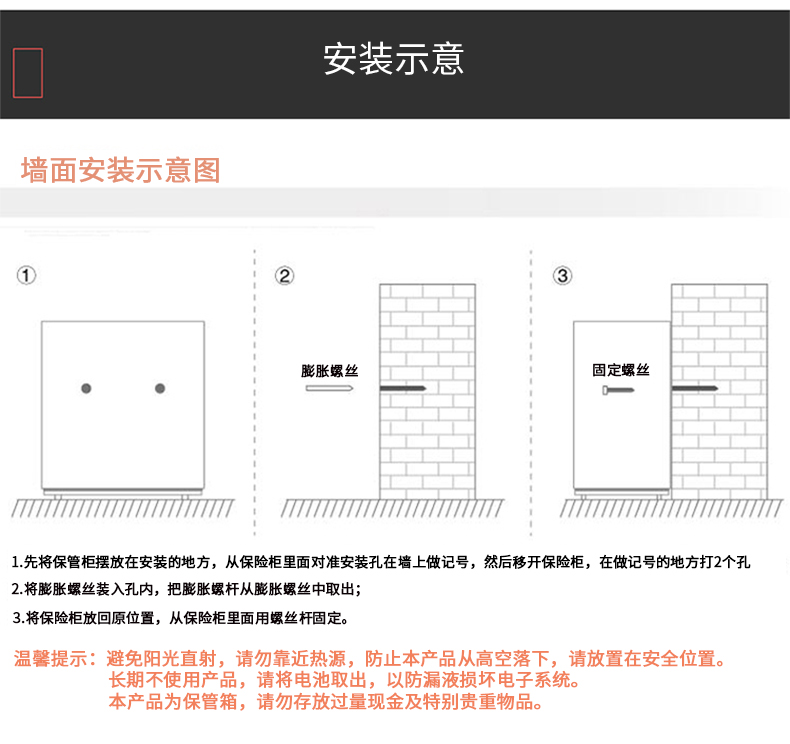 安装示意

墙面安装示意图

①

②

膨胀螺丝

③

固定螺丝

1.先将保管柜摆放在安装的地方，从保险柜里面对准安装孔在墙上做记号，然后移开保险柜，在做记号的地方打2个孔

2.将膨胀螺丝装入孔内，把膨胀螺杆从膨胀螺丝中取出；

3.将保险柜放回原位置，从保险柜里面用螺丝杆固定。

温馨提示：避免阳光直射，请勿靠近热源，防止本产品从高空落下，请放置在安全位置。
长期不使用产品，请将电池取出，以防漏液损坏电子系统。
本产品为保管箱，请勿存放过量现金及特别贵重物品。