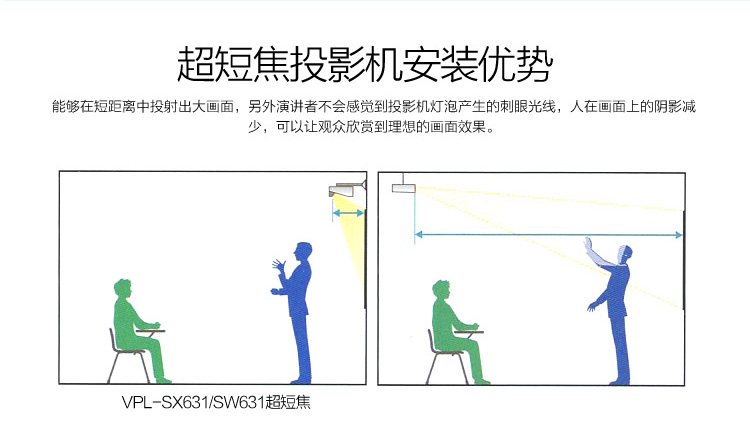 超短焦投影机安装优势

能够在短距离中投射出大画面，另外演讲者不会感觉到投影机灯泡产生的刺眼光线，人在画面上的阴影减少，可以让观众欣赏到理想的画面效果。

VPL-SX631/SW631超短焦