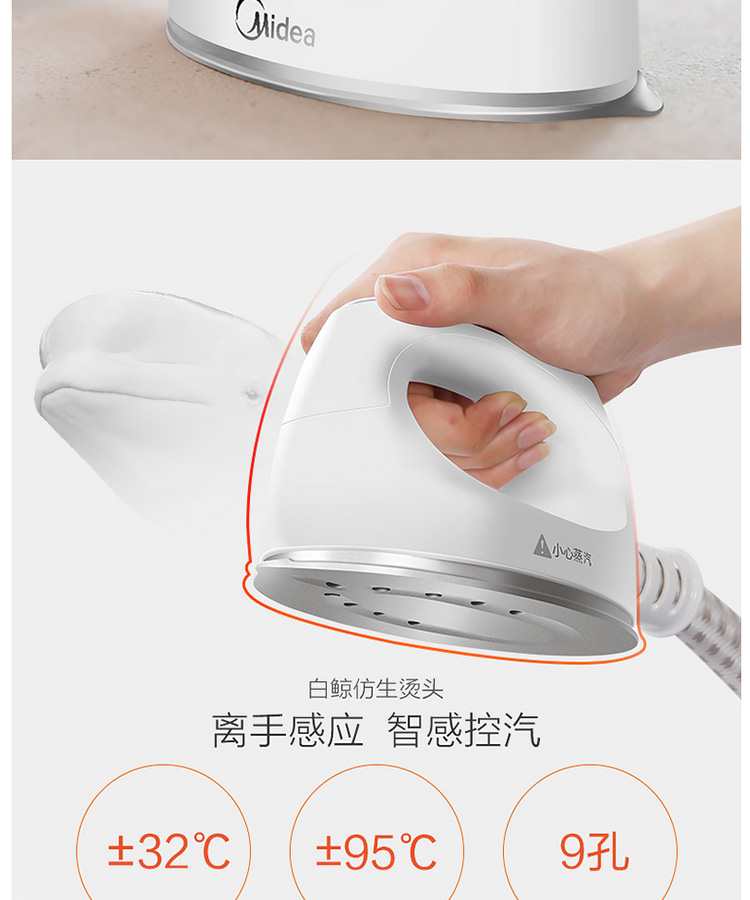 Midea

小心蒸汽

白鲸仿生烫头
离手感应 智感控汽

±32℃

±95℃

9孔