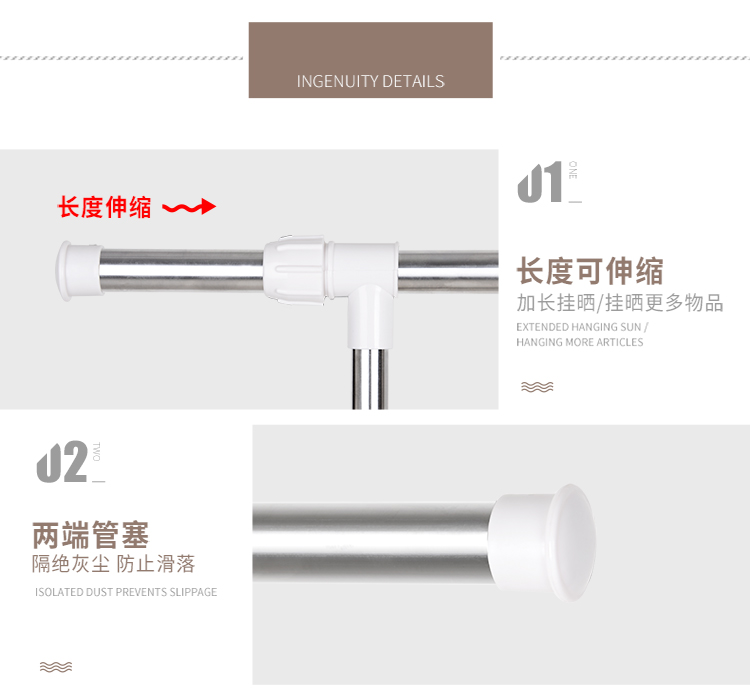 INGENUITY DETAILS

长度伸缩

01 ONE

长度可伸缩
加长挂晒/挂晒更多物品
EXTENDED HANGING SUN / HANGING MORE ARTICLES

02 TWO

两端管塞
隔绝灰尘 防止滑落
ISOLATED DUST PREVENTS SLIPPAGE