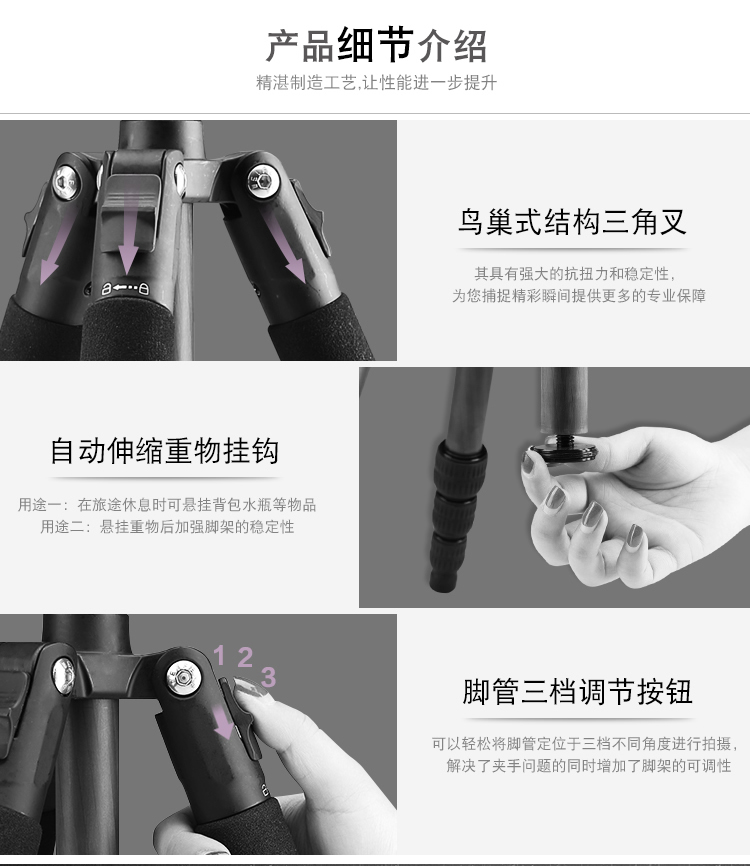 产品细节介绍
精湛制造工艺,让性能进一步提升

鸟巢式结构三角叉
其具有强大的抗扭力和稳定性,
为您捕捉精彩瞬间提供更多的专业保障

自动伸缩重物挂钩
用途一：在旅途休息时可悬挂背包水瓶等物品
用途二：悬挂重物后加强脚架的稳定性

1 2 3

脚管三档调节按钮
可以轻松将脚管定位于三档不同角度进行拍摄,
解决了夹手问题的同时增加了脚架的可调性