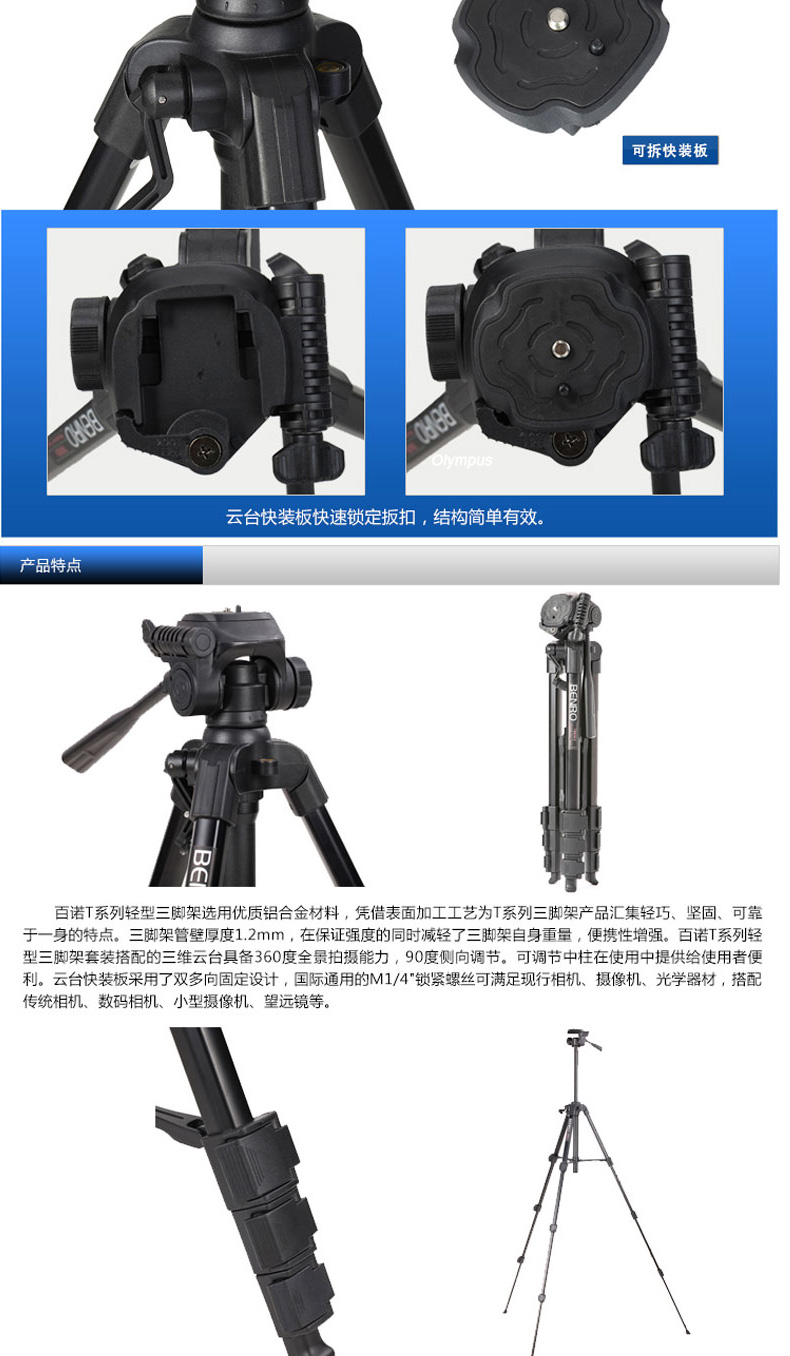 可拆快装板

BENRO

Olympus

云台快装板快速锁定扳扣，结构简单有效。

产品特点

BENRO

BENRO

百诺T系列轻型三脚架选用优质铝合金材料，凭借表面加工工艺为T系列三脚架产品汇集轻巧、坚固、可靠于一身的特点。三脚架管壁厚度1.2mm，在保证强度的同时减轻了三脚架自身重量，便携性增强。百诺T系列轻型三脚架套装搭配的三维云台具备360度全景拍摄能力，90度侧向调节。可调节中柱在使用中提供给使用者便利。云台快装板采用了双多向固定设计，国际通用的M1/4"锁紧螺丝可满足现行相机、摄像机、光学器材，搭配传统相机、数码相机、小型摄像机、望远镜等。