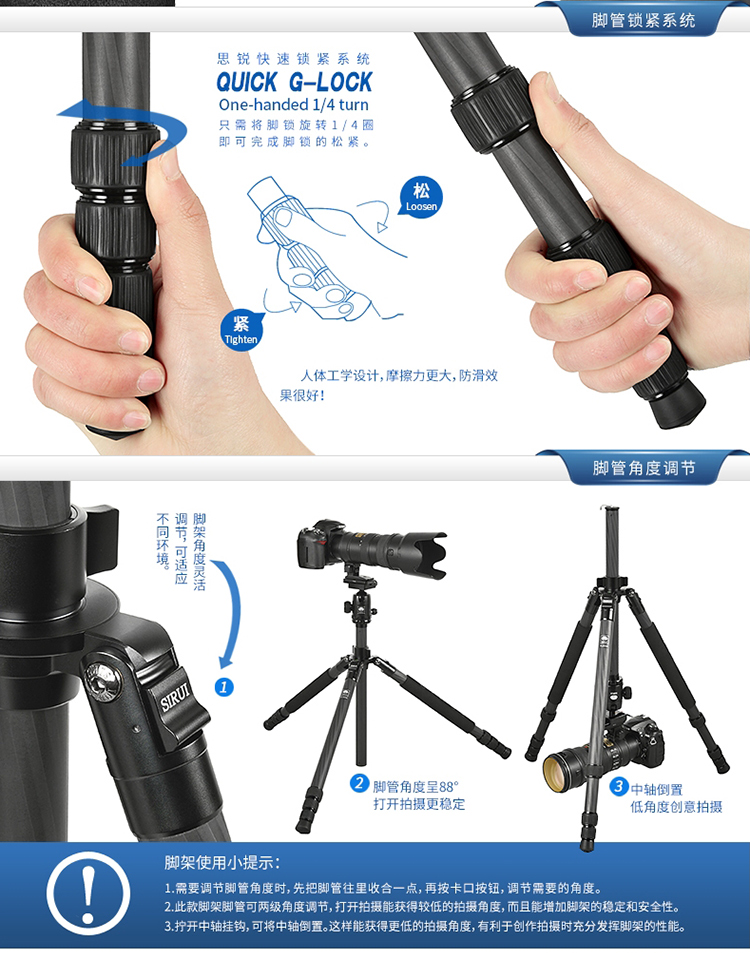 脚管锁紧系统

思锐快速锁紧系统
QUICK G-LOCK
One-handed 1/4 turn
只需将脚锁旋转1/4圈即可完成脚锁的松紧。

松
Loosen

紧
Tighten

人体工学设计，摩擦力更大，防滑效果很好！

脚管角度调节

脚架角度灵活调节，可适应不同环境。

1

SIRUI

2 脚管角度呈88°
打开拍摄更稳定

3 中轴倒置
低角度创意拍摄

!

脚架使用小提示：
1.需要调节脚管角度时，先把脚管往里收合一点，再按卡口按钮，调节需要的角度。
2.此款脚架脚管可两级角度调节，打开拍摄能获得较低的拍摄角度，而且能增加脚架的稳定和安全性。
3.拧开中轴挂钩，可将中轴倒置。这样能获得更低的拍摄角度，有利于创作拍摄时充分发挥脚架的性能。